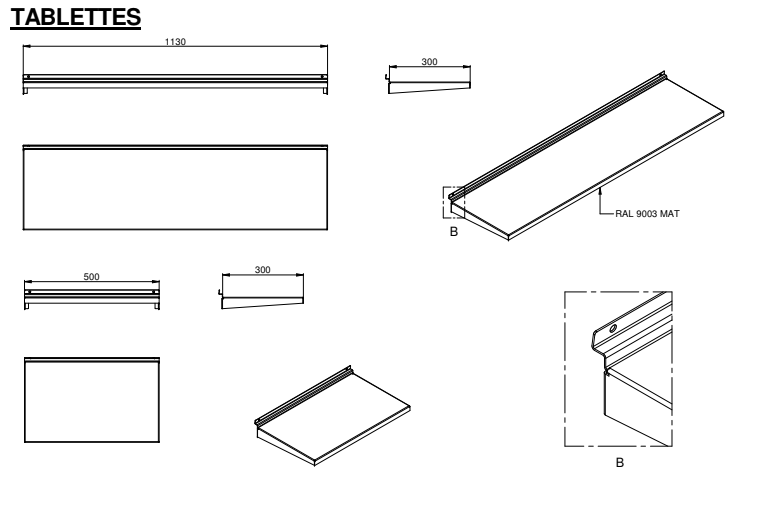 TABLETTES

1130

300

RAL 9003 MAT

B

500

300

B